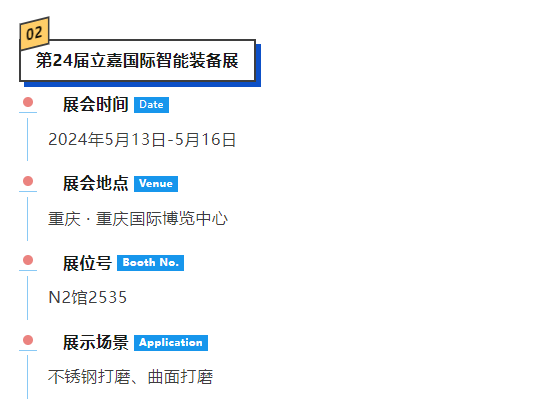 02

第24届立嘉国际智能装备展

展会时间 Date

2024年5月13日-5月16日

展会地点 Venue

重庆 · 重庆国际博览中心

展位号 Booth No.

N2馆2535

展示场景 Application

不锈钢打磨、曲面打磨